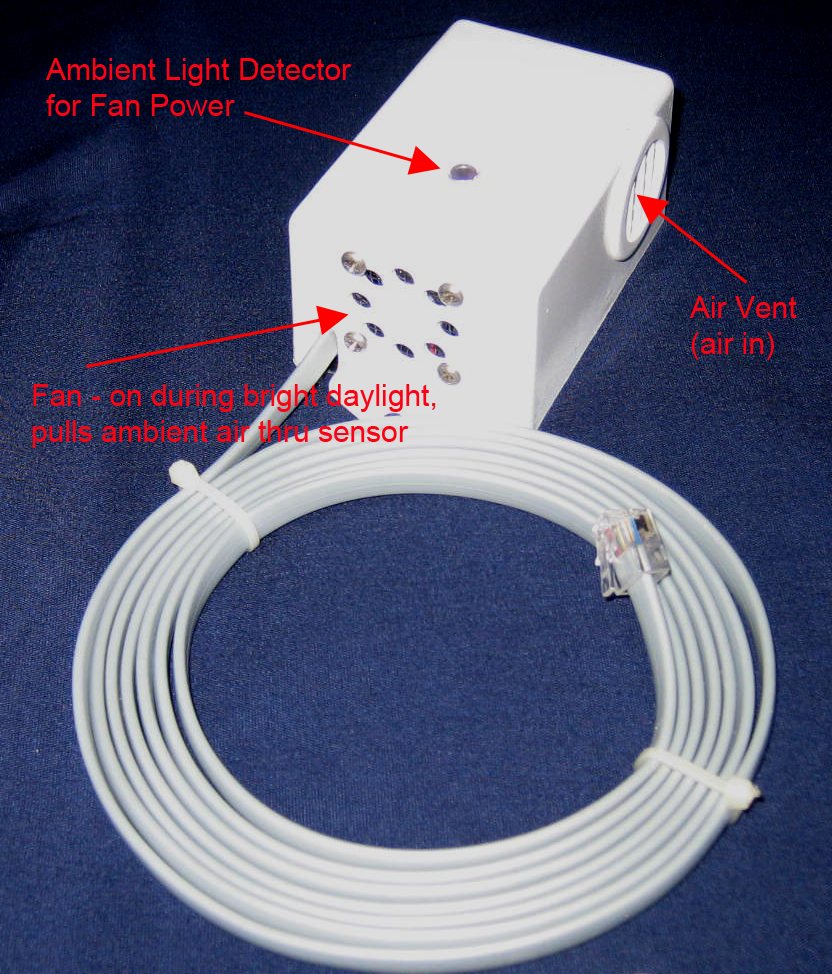 Ambient Light Detector
for Fan Power

Air Vent
(air in)

Fan - on during bright daylight,
pulls ambient air thru sensor